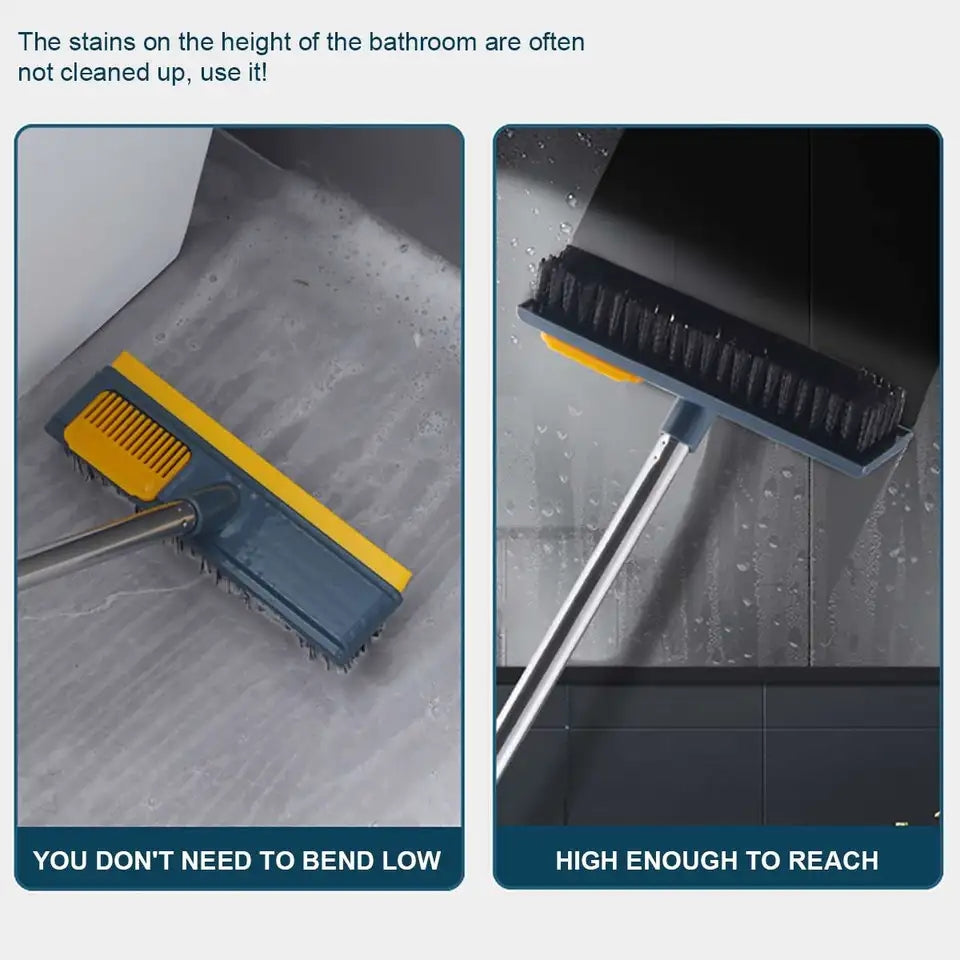 The stains on the height of the bathroom are often not cleaned up, use it!

YOU DON'T NEED TO BEND LOW

HIGH ENOUGH TO REACH